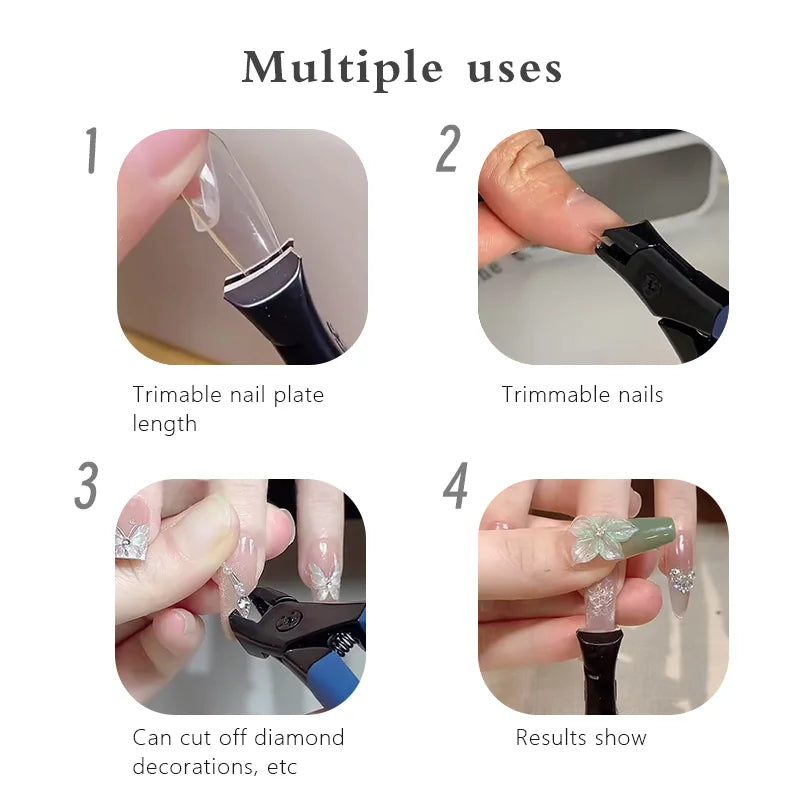 Multiple uses

1

Trimable nail plate length

2

Trimmable nails

3

Can cut off diamond decorations, etc

4

Results show